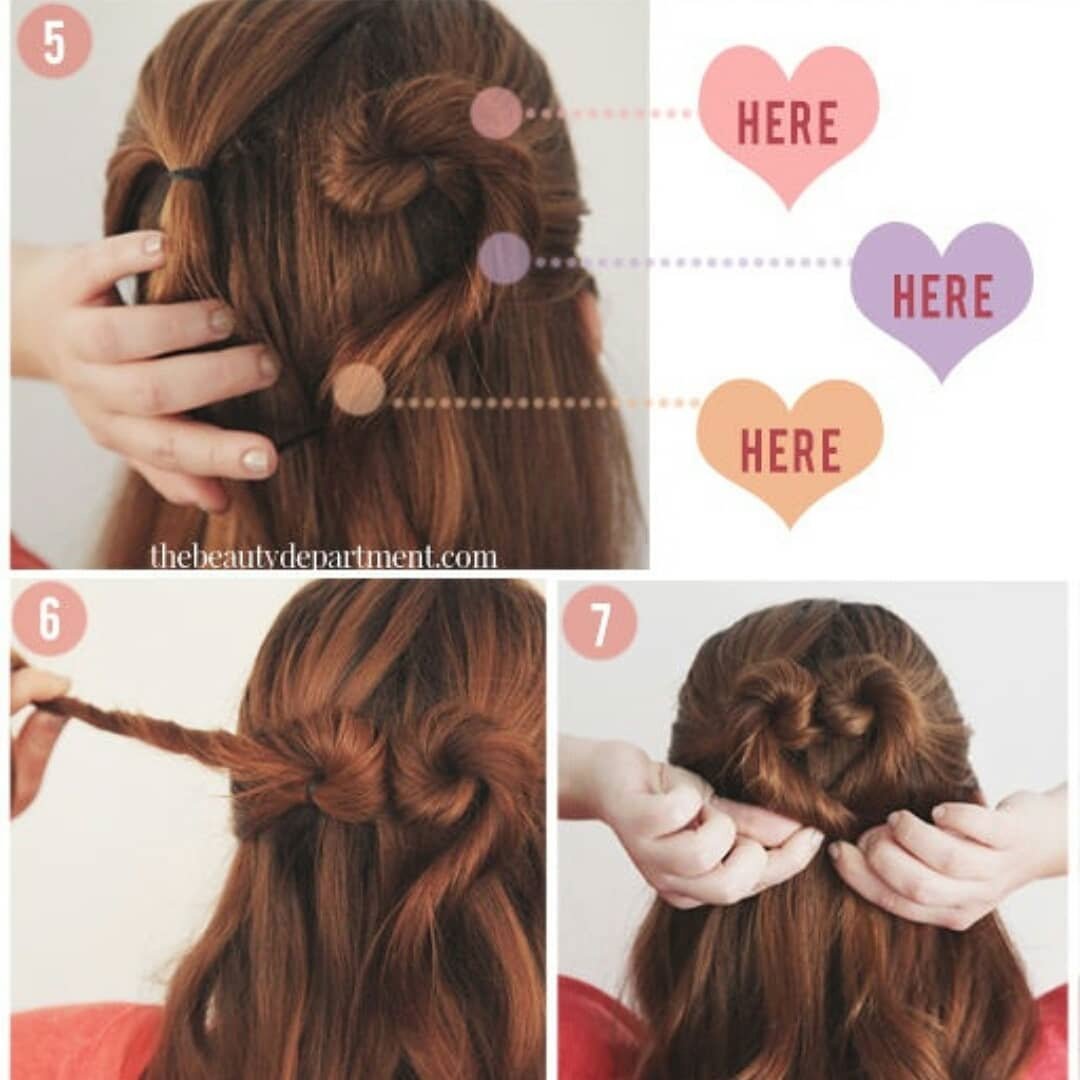 5

HERE

HERE

HERE

thebeautydepartment.com

6

7