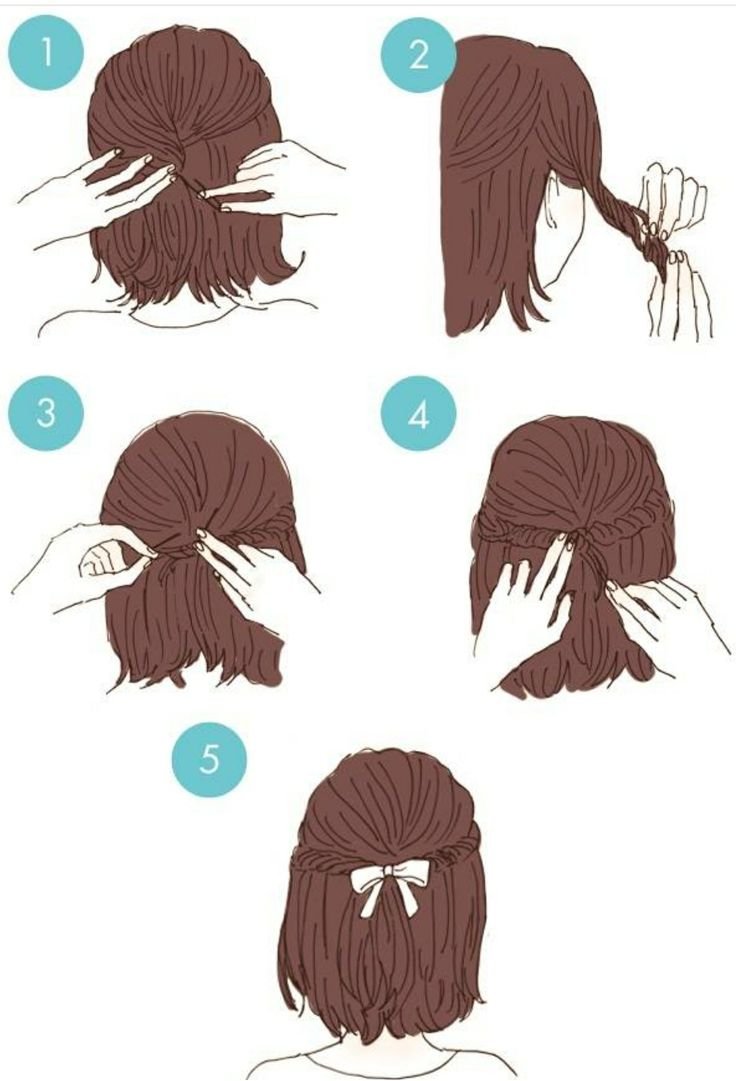 1

2

3

4

5