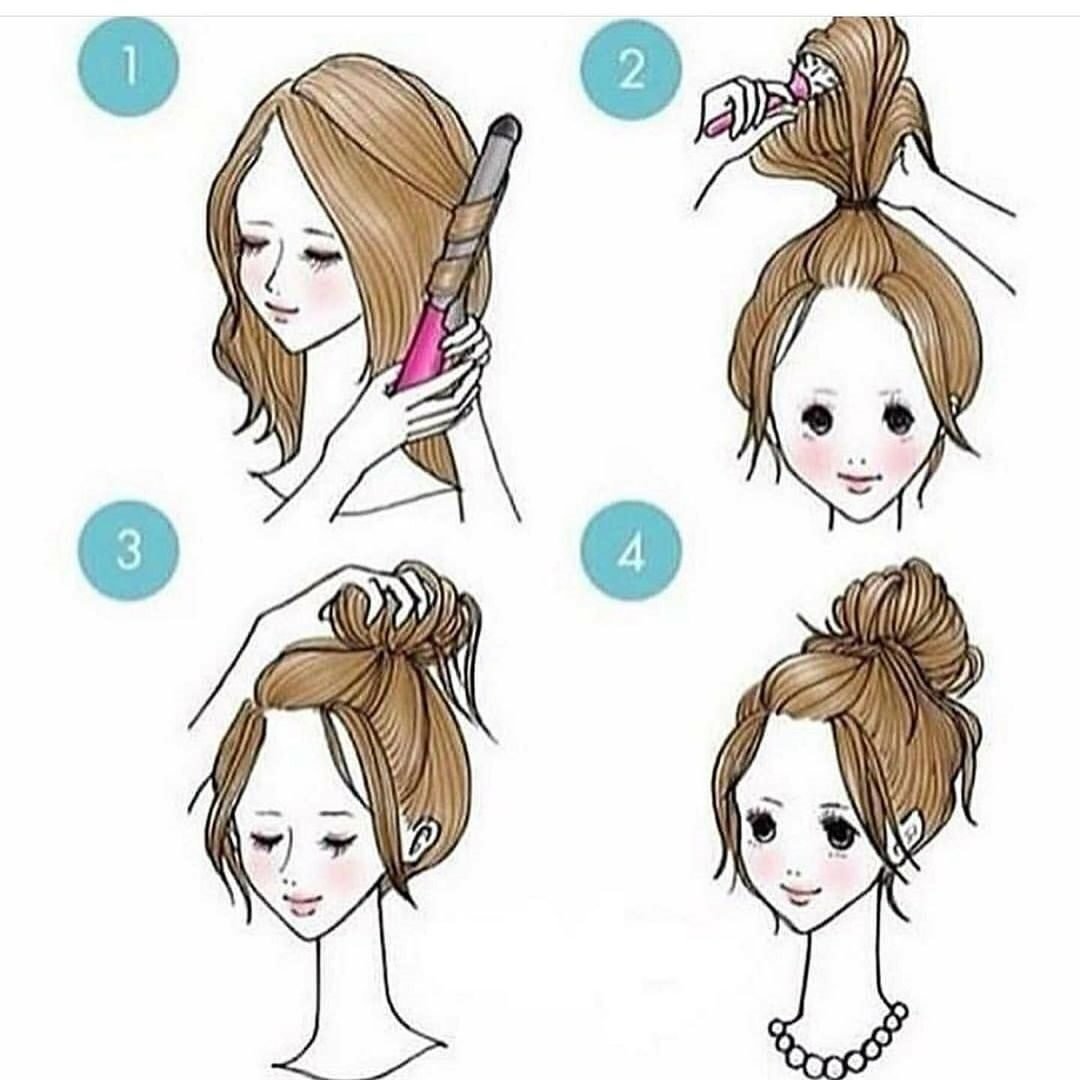 1

2

3

4