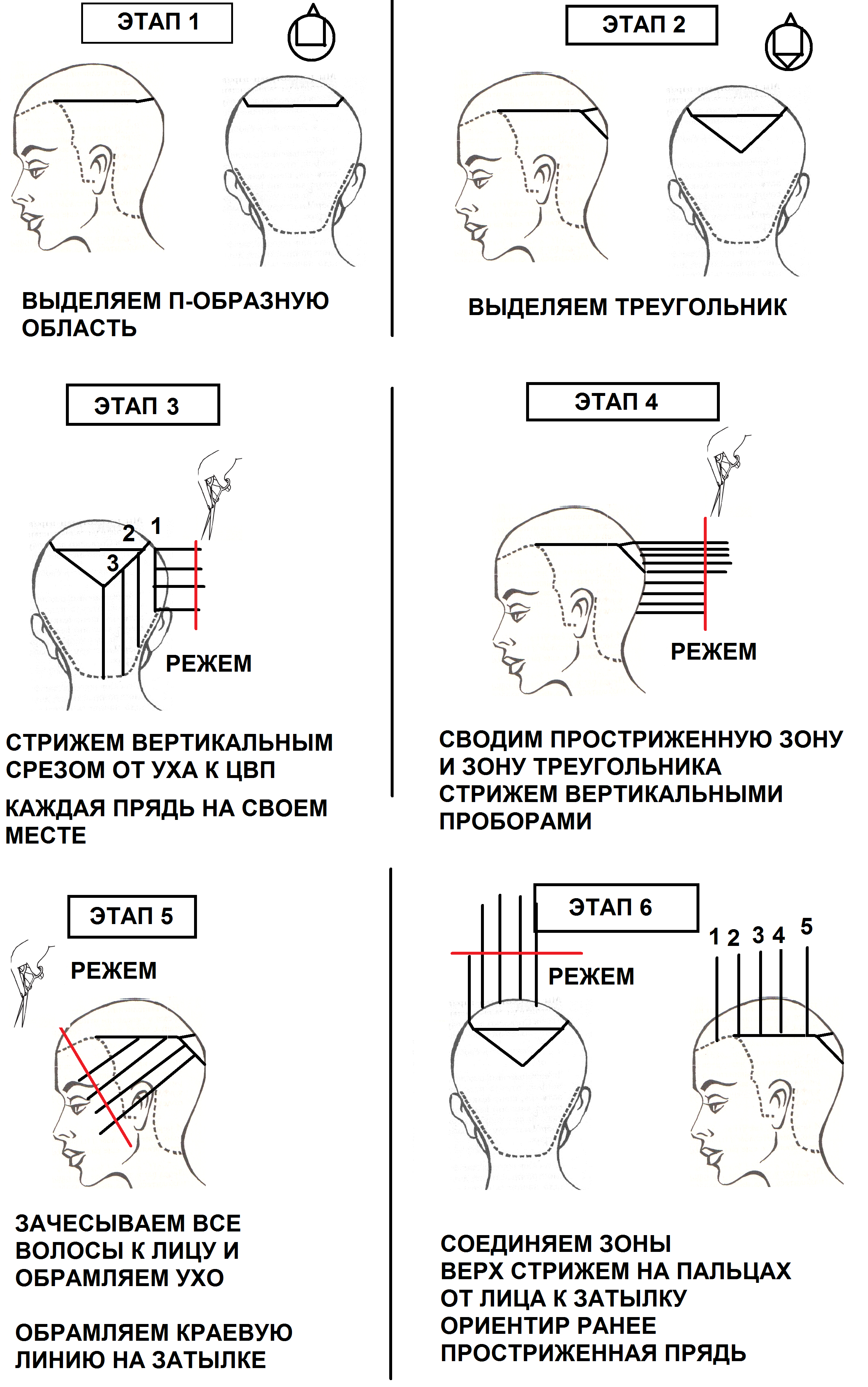 ЭТАП 1

ВЫДЕЛЯЕМ П-ОБРАЗНУЮ ОБЛАСТЬ

ЭТАП 2

ВЫДЕЛЯЕМ ТРЕУГОЛЬНИК

ЭТАП 3

2 1
3

РЕЖЕМ

СТРИЖЕМ ВЕРТИКАЛЬНЫМ СРЕЗОМ ОТ УХА К ЦВП

КАЖДАЯ ПРЯДЬ НА СВОЕМ МЕСТЕ

ЭТАП 4

РЕЖЕМ

СВОДИМ ПРОСТРИЖЕННУЮ ЗОНУ И ЗОНУ ТРЕУГОЛЬНИКА СТРИЖЕМ ВЕРТИКАЛЬНЫМИ ПРОБОРАМИ

ЭТАП 5

РЕЖЕМ

ЗАЧЕСЫВАЕМ ВСЕ ВОЛОСЫ К ЛИЦУ И ОБРАМЛЯЕМ УХО

ОБРАМЛЯЕМ КРАЕВУЮ ЛИНИЮ НА ЗАТЫЛКЕ

ЭТАП 6

РЕЖЕМ

1 2 3 4 5

СОЕДИНЯЕМ ЗОНЫ
ВЕРХ СТРИЖЕМ НА ПАЛЬЦАХ
ОТ ЛИЦА К ЗАТЫЛКУ
ОРИЕНТИР РАНЕЕ
ПРОСТРИЖЕННАЯ ПРЯДЬ