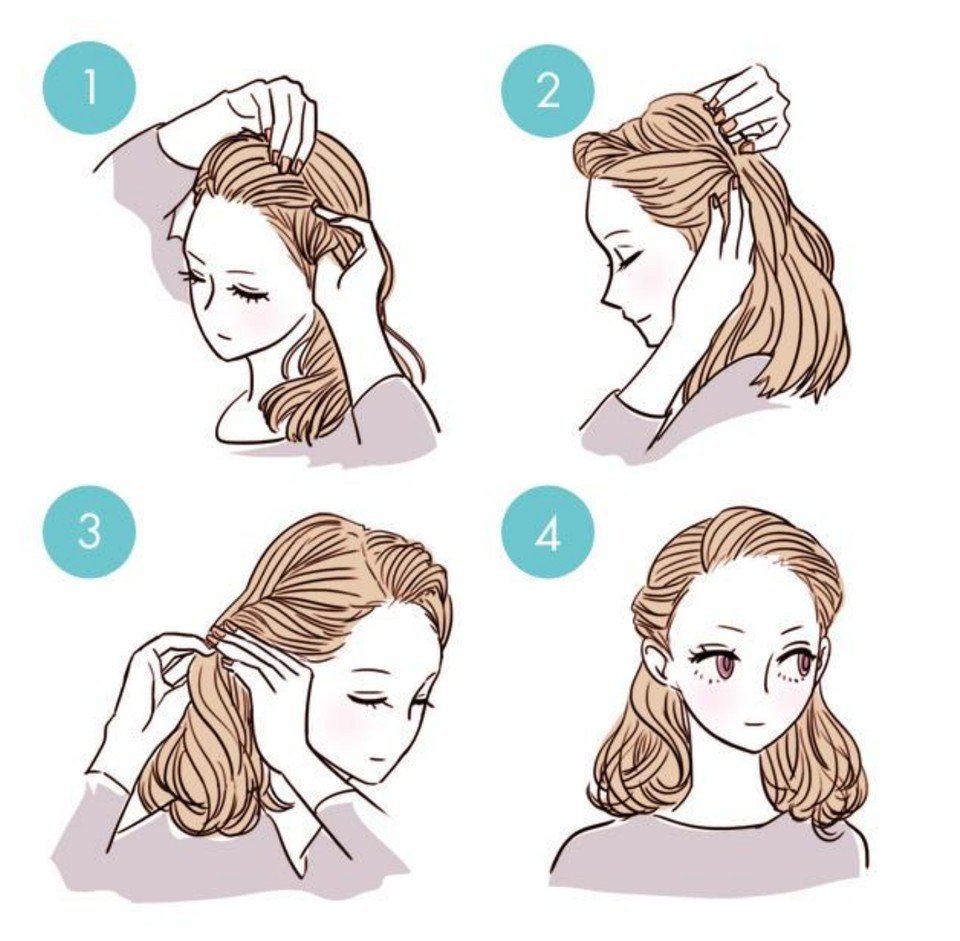 1

2

3

4