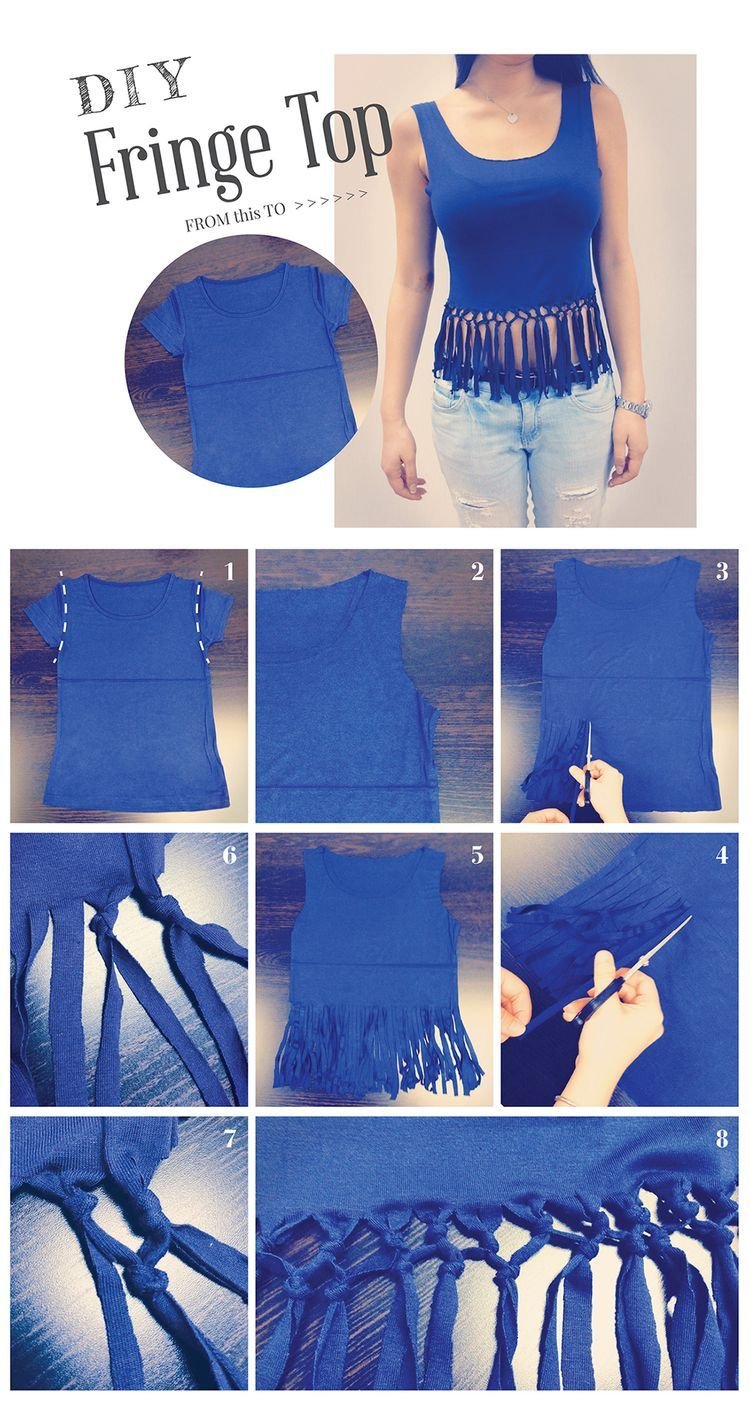 DIY
Fringe Top

FROM this TO >>>>>>

1
2
3
6
5
4
7
8