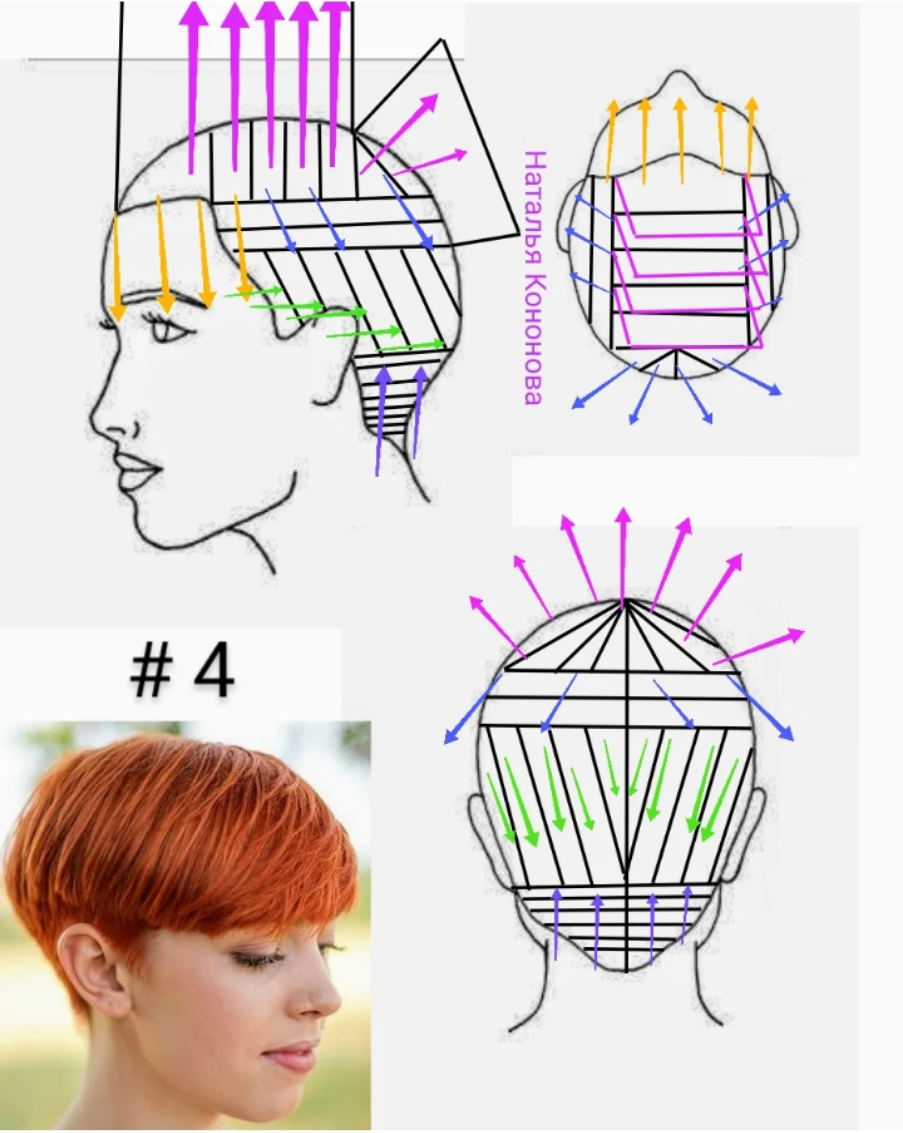 Наталья Кононова

# 4