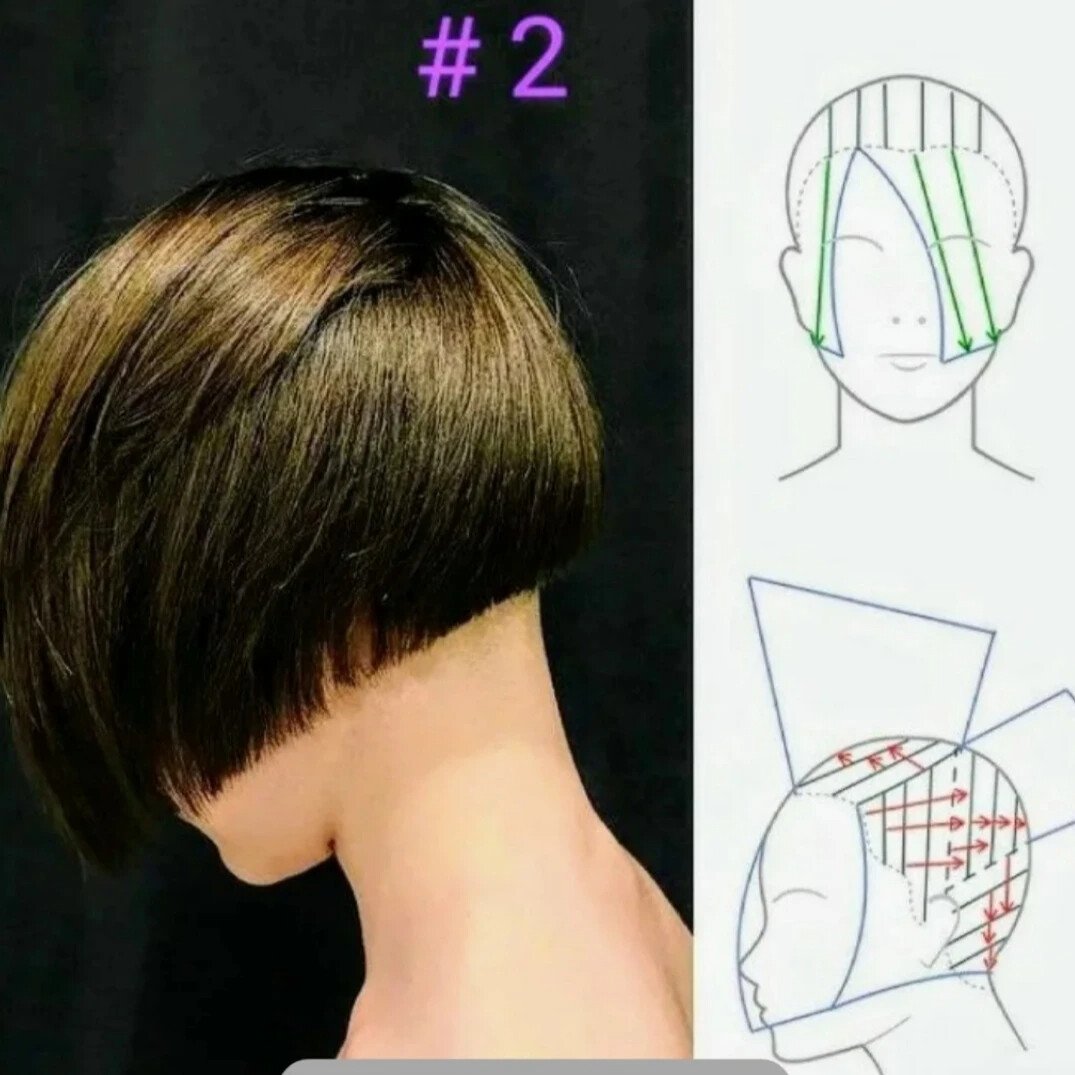 # 2