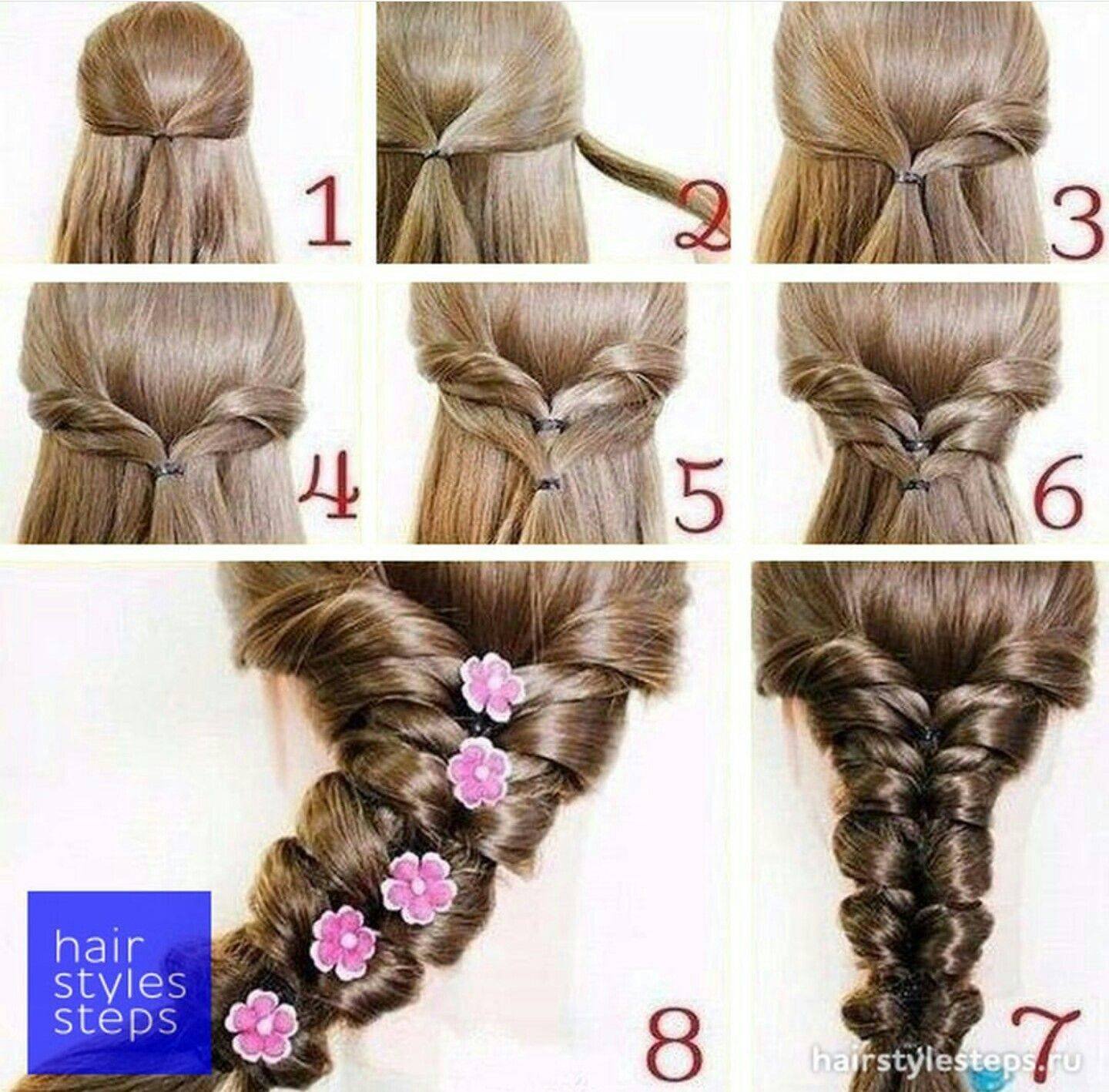 1
2
3
4
5
6
hair
styles
steps
8
7
hairstylesteps.ru