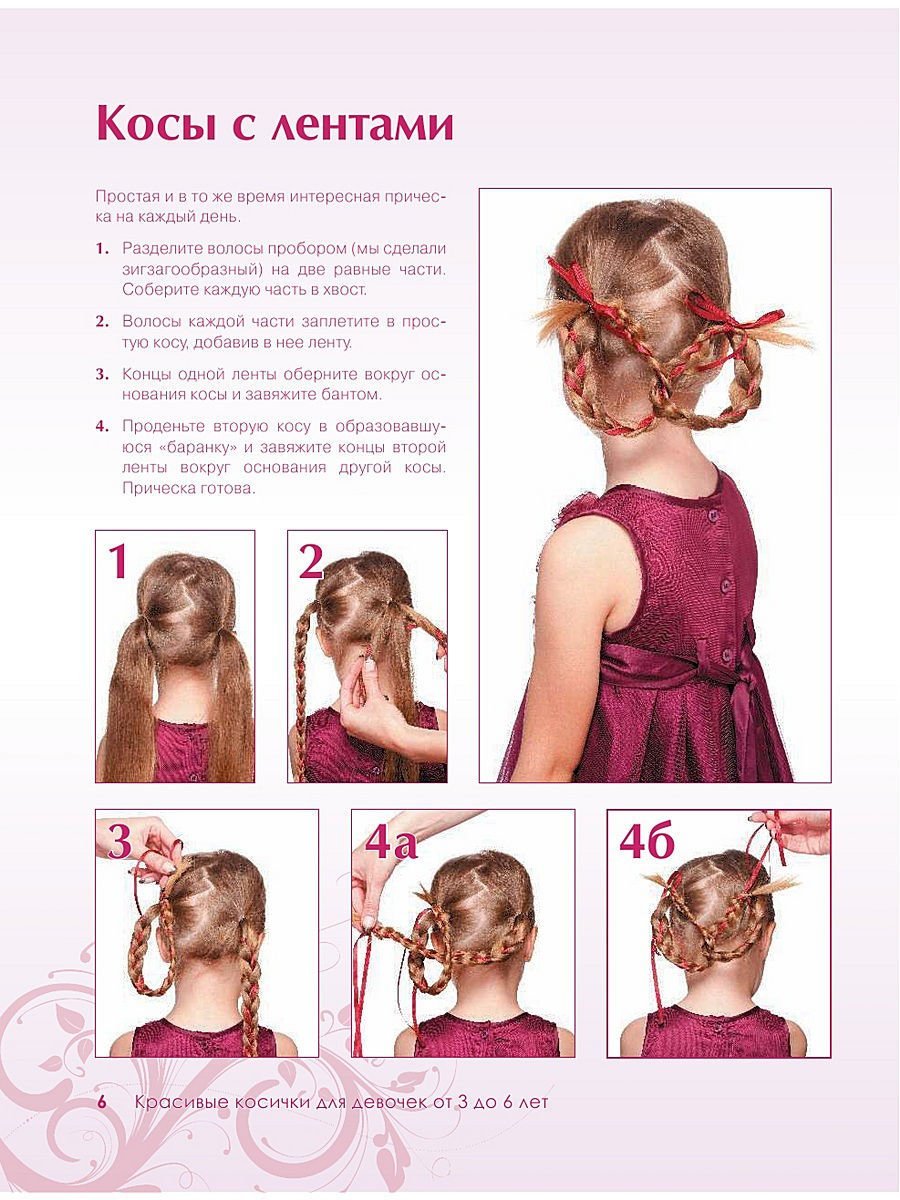 Косы с лентами

Простая и в то же время интересная прическа на каждый день.

1. Разделите волосы пробором (мы сделали зигзагообразный) на две равные части. Соберите каждую часть в хвост.

2. Волосы каждой части заплетите в простую косу, добавив в нее ленту.

3. Концы одной ленты оберните вокруг основания косы и завяжите бантом.

4. Проденьте вторую косу в образовавшуюся «баранку» и завяжите концы второй ленты вокруг основания другой косы. Прическа готова.

1

2

3

4а

4б

6 Красивые косички для девочек от 3 до 6 лет