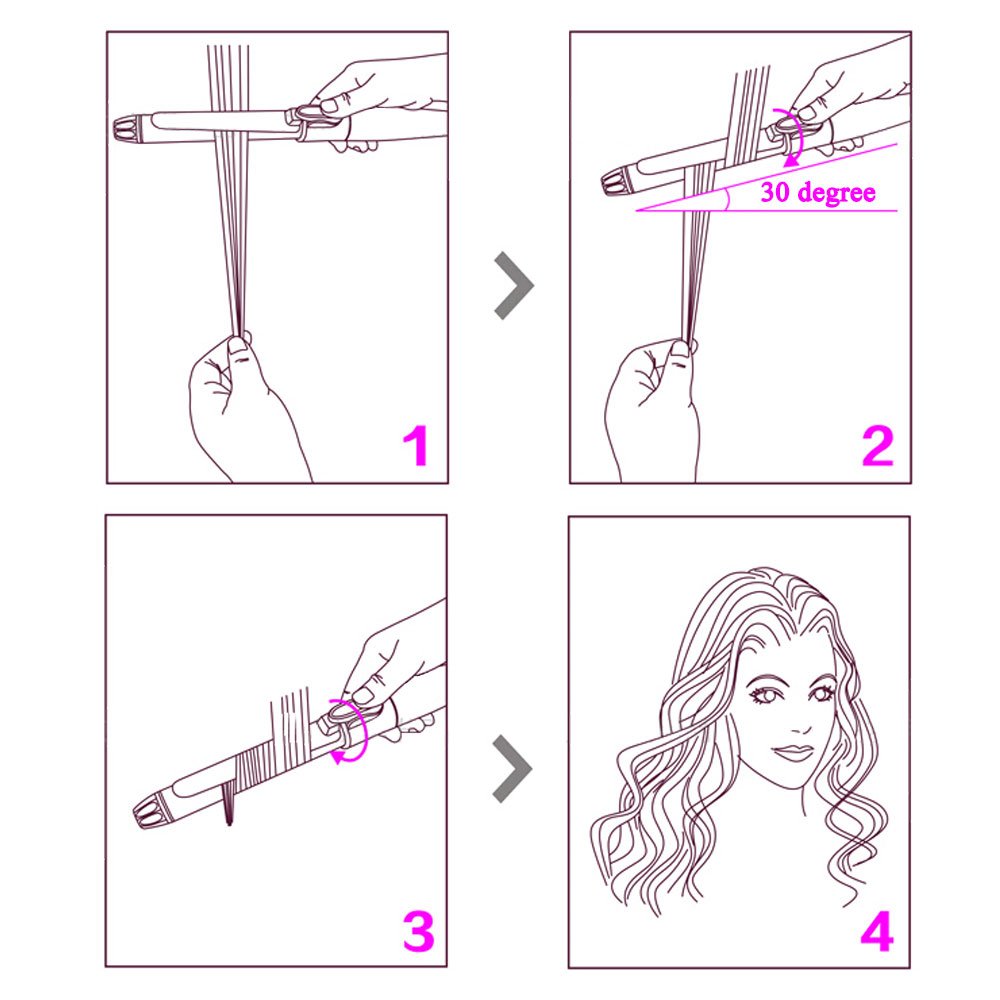 1

30 degree

2

3

4