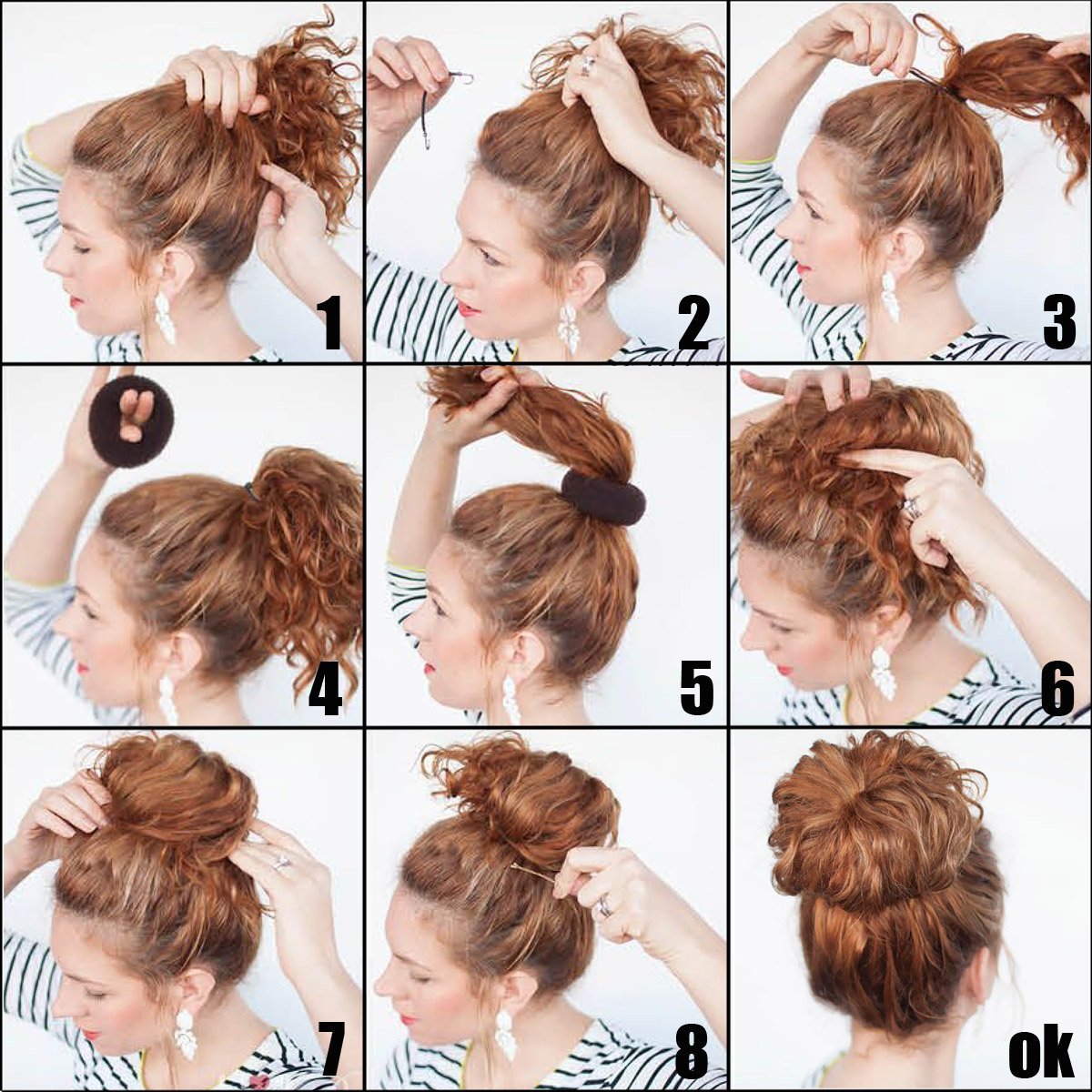 1

2

3

4

5

6

7

8

ok