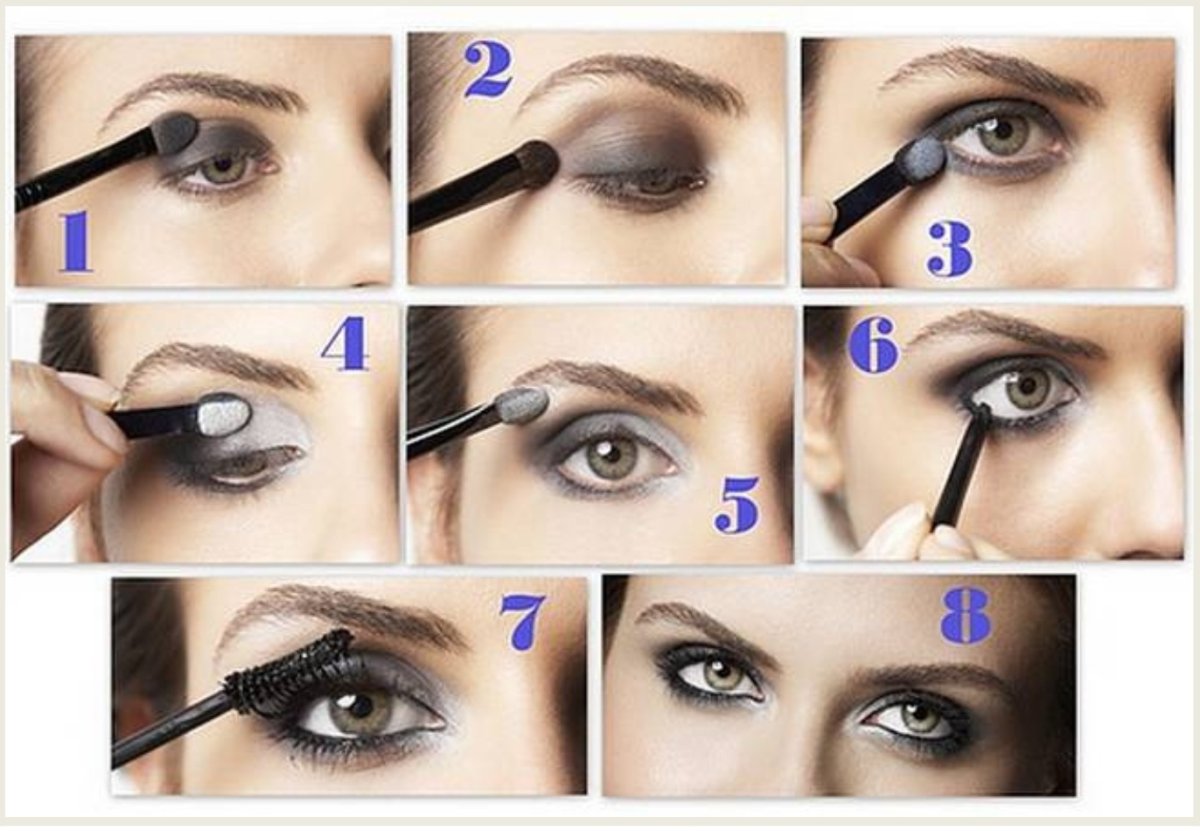 1
2
3
4
5
6
7
8