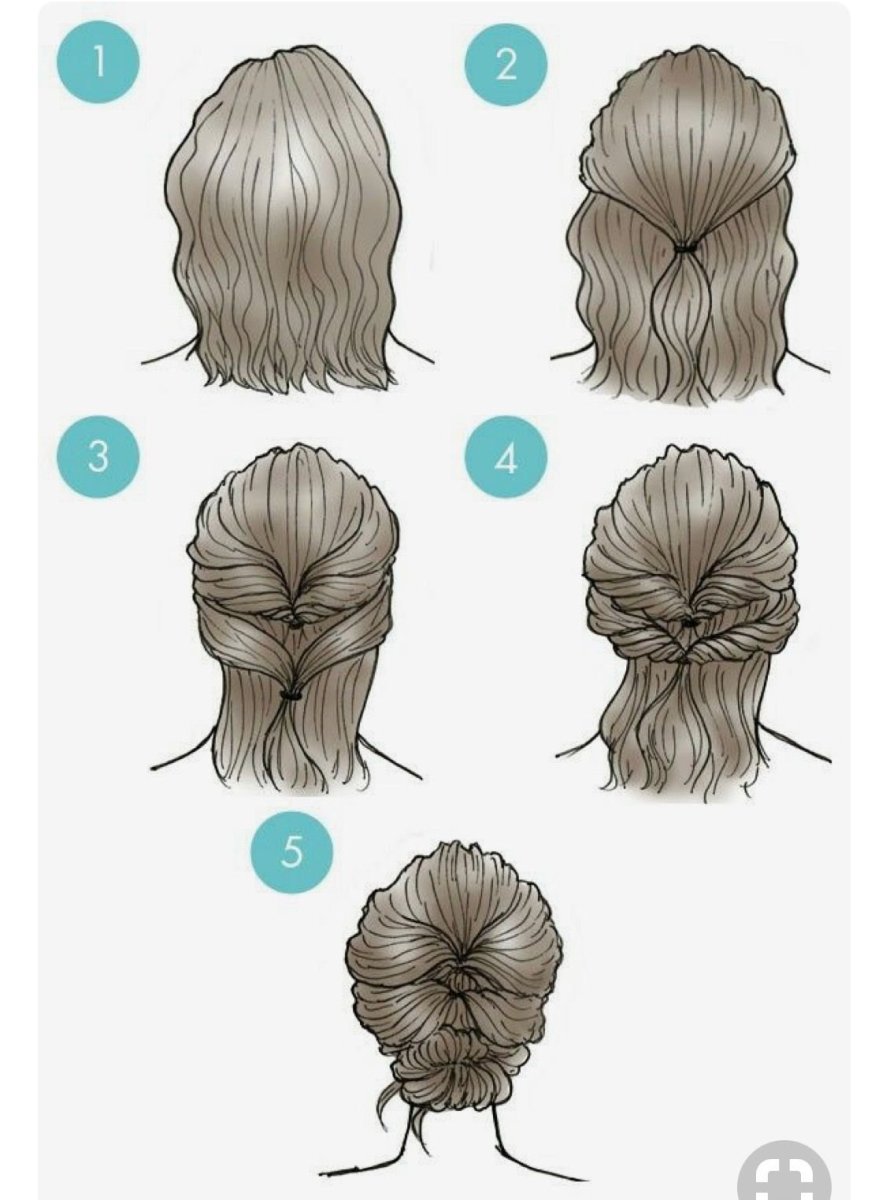 1

2

3

4

5