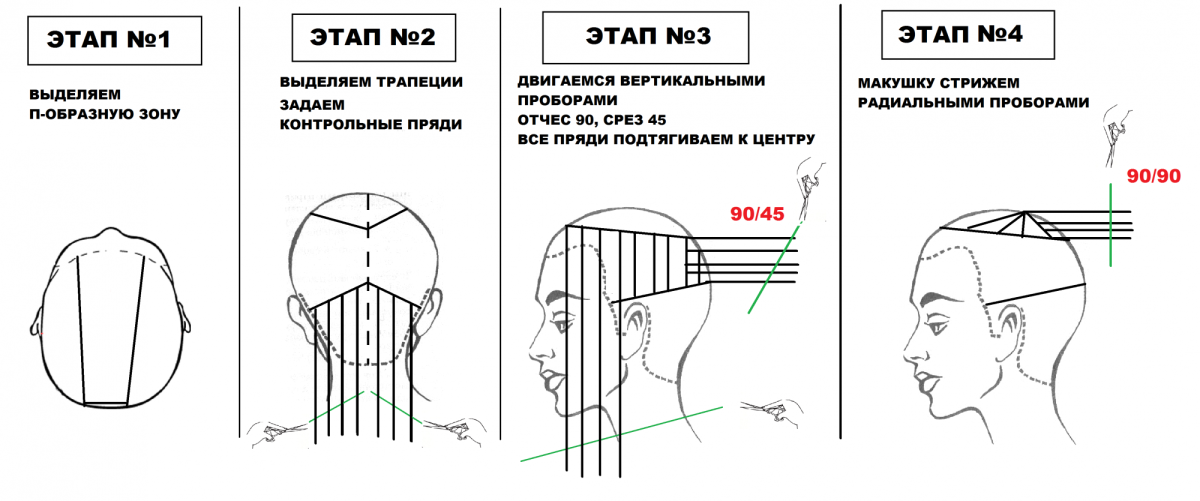 ЭТАП №1

ВЫДЕЛЯЕМ П-ОБРАЗНУЮ ЗОНУ

ЭТАП №2

ВЫДЕЛЯЕМ ТРАПЕЦИИ
ЗАДАЕМ КОНТРОЛЬНЫЕ ПРЯДИ

ЭТАП №3

ДВИГАЕМСЯ ВЕРТИКАЛЬНЫМИ ПРОБОРАМИ
ОТЧЕС 90, СРЕЗ 45
ВСЕ ПРЯДИ ПОДТЯГИВАЕМ К ЦЕНТРУ

90/45

ЭТАП №4

МАКУШКУ СТРИЖЕМ РАДИАЛЬНЫМИ ПРОБОРАМИ

90/90