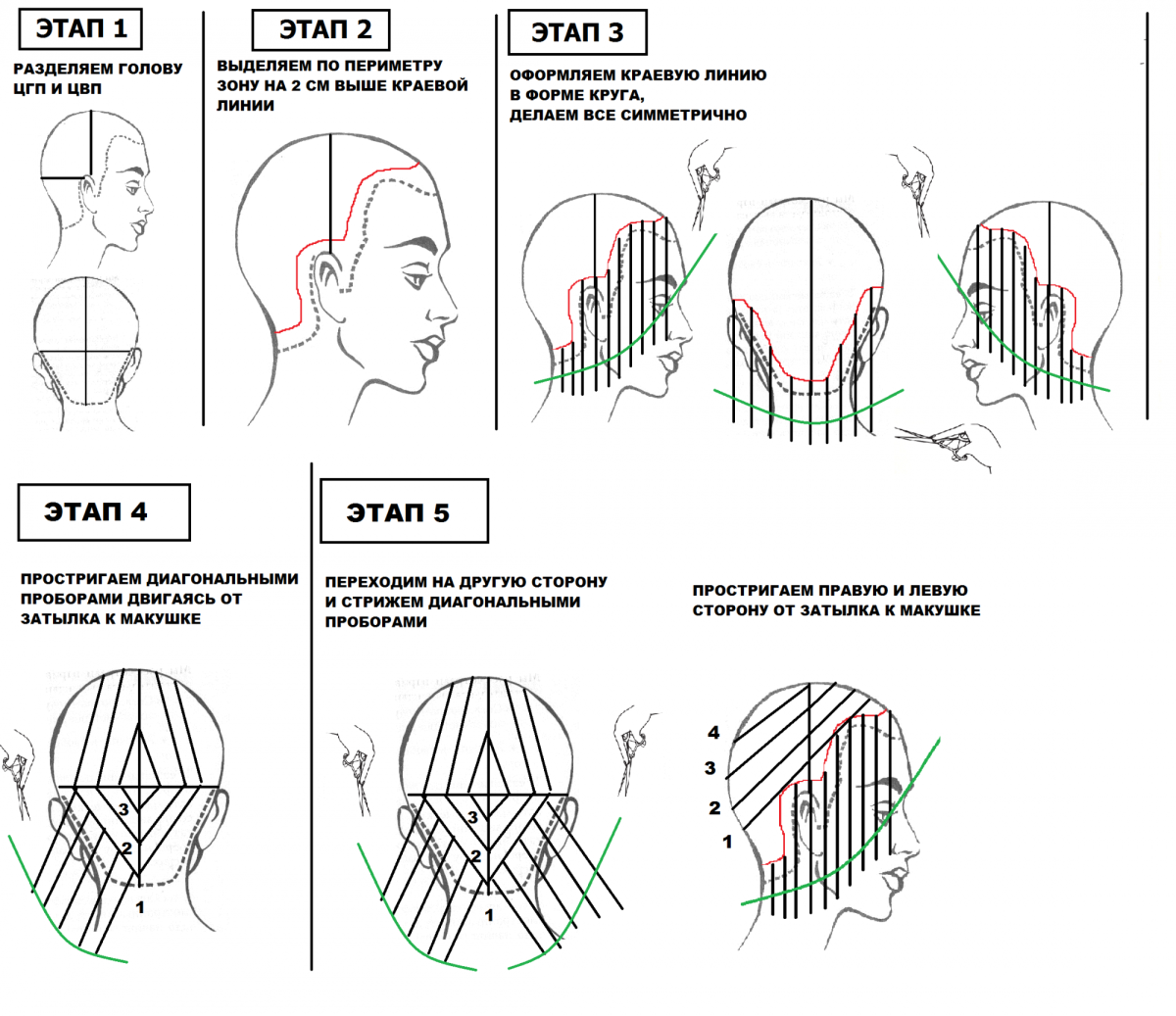 ЭТАП 1

РАЗДЕЛЯЕМ ГОЛОВУ ЦГП И ЦВП

ЭТАП 2

ВЫДЕЛЯЕМ ПО ПЕРИМЕТРУ ЗОНУ НА 2 СМ ВЫШЕ КРАЕВОЙ ЛИНИИ

ЭТАП 3

ОФОРМЛЯЕМ КРАЕВУЮ ЛИНИЮ В ФОРМЕ КРУГА, ДЕЛАЕМ ВСЕ СИММЕТРИЧНО

ЭТАП 4

ПРОСТРИГАЕМ ДИАГОНАЛЬНЫМИ ПРОБОРАМИ ДВИГАЯСЬ ОТ ЗАТЫЛКА К МАКУШКЕ

3
2
1

ЭТАП 5

ПЕРЕХОДИМ НА ДРУГУЮ СТОРОНУ И СТРИЖЕМ ДИАГОНАЛЬНЫМИ ПРОБОРАМИ

3
2
1

ПРОСТРИГАЕМ ПРАВУЮ И ЛЕВУЮ СТОРОНУ ОТ ЗАТЫЛКА К МАКУШКЕ

4
3
2
1