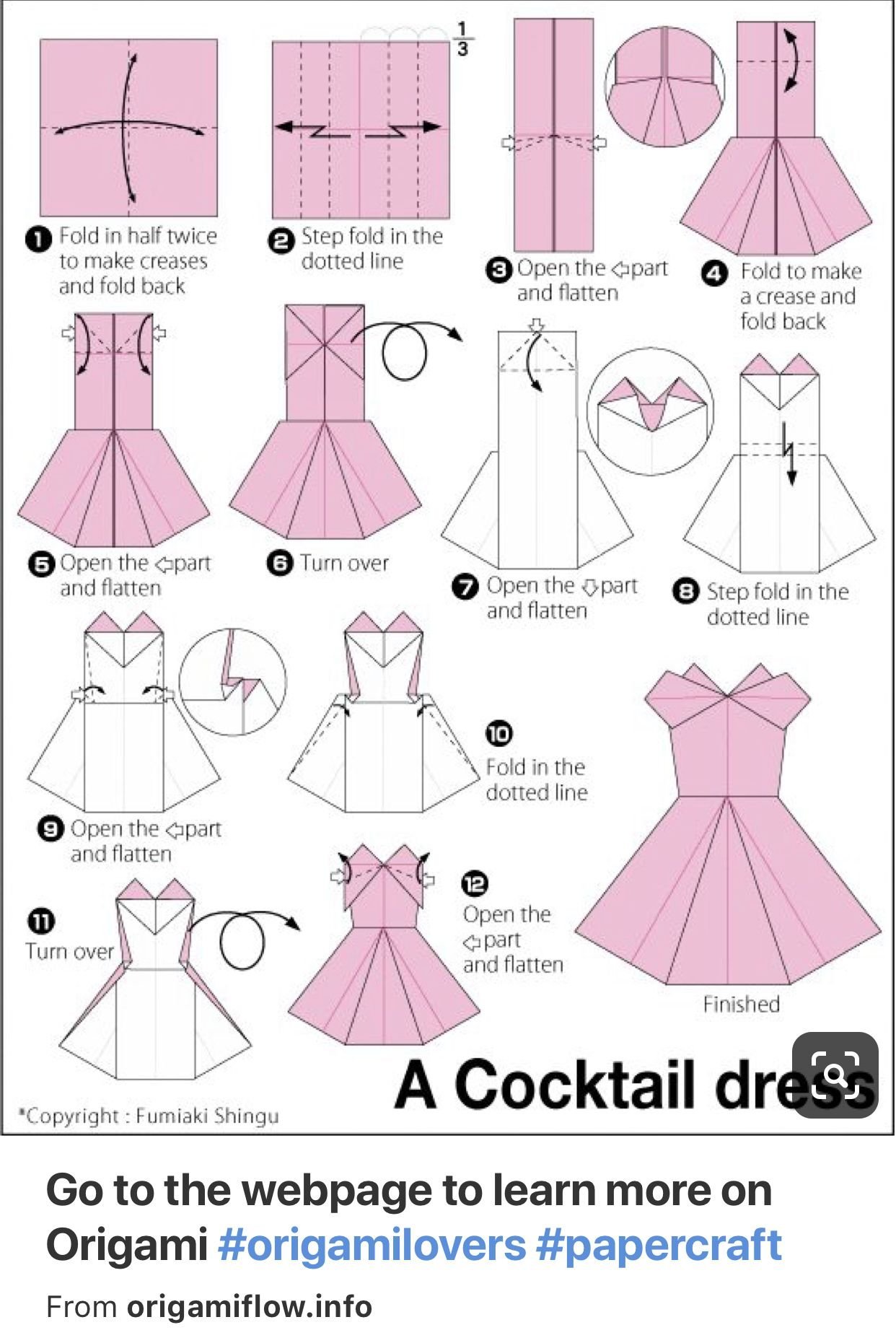 $\frac{1}{3}$

❶ Fold in half twice to make creases and fold back

❷ Step fold in the dotted line

❸ Open the ⇦part and flatten

❹ Fold to make a crease and fold back

❺ Open the ⇦part and flatten

❻ Turn over

❼ Open the ⇩part and flatten

❽ Step fold in the dotted line

❾ Open the ⇦part and flatten

❿ Fold in the dotted line

⓫ Turn over

⓬ Open the ⇦part and flatten

Finished

A Cocktail dress

*Copyright : Fumiaki Shingu

Go to the webpage to learn more on Origami #origamilovers #papercraft

From origamiflow.info