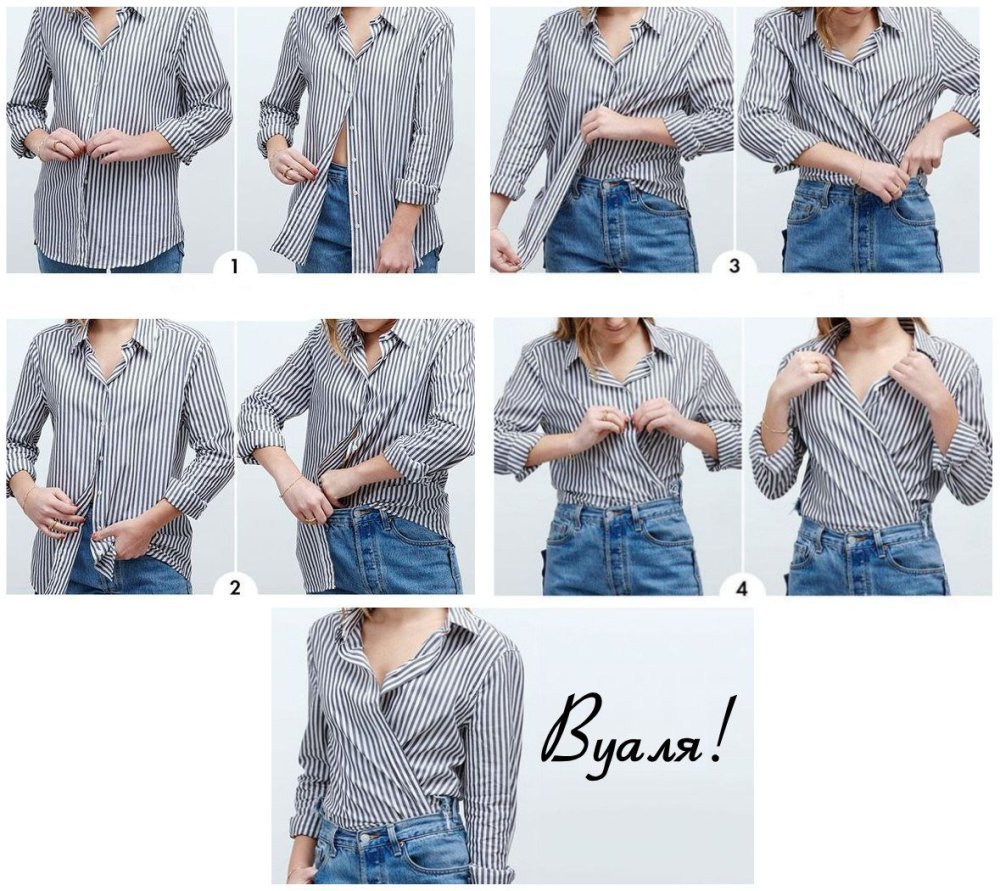 1

3

2

4

Вуаля!