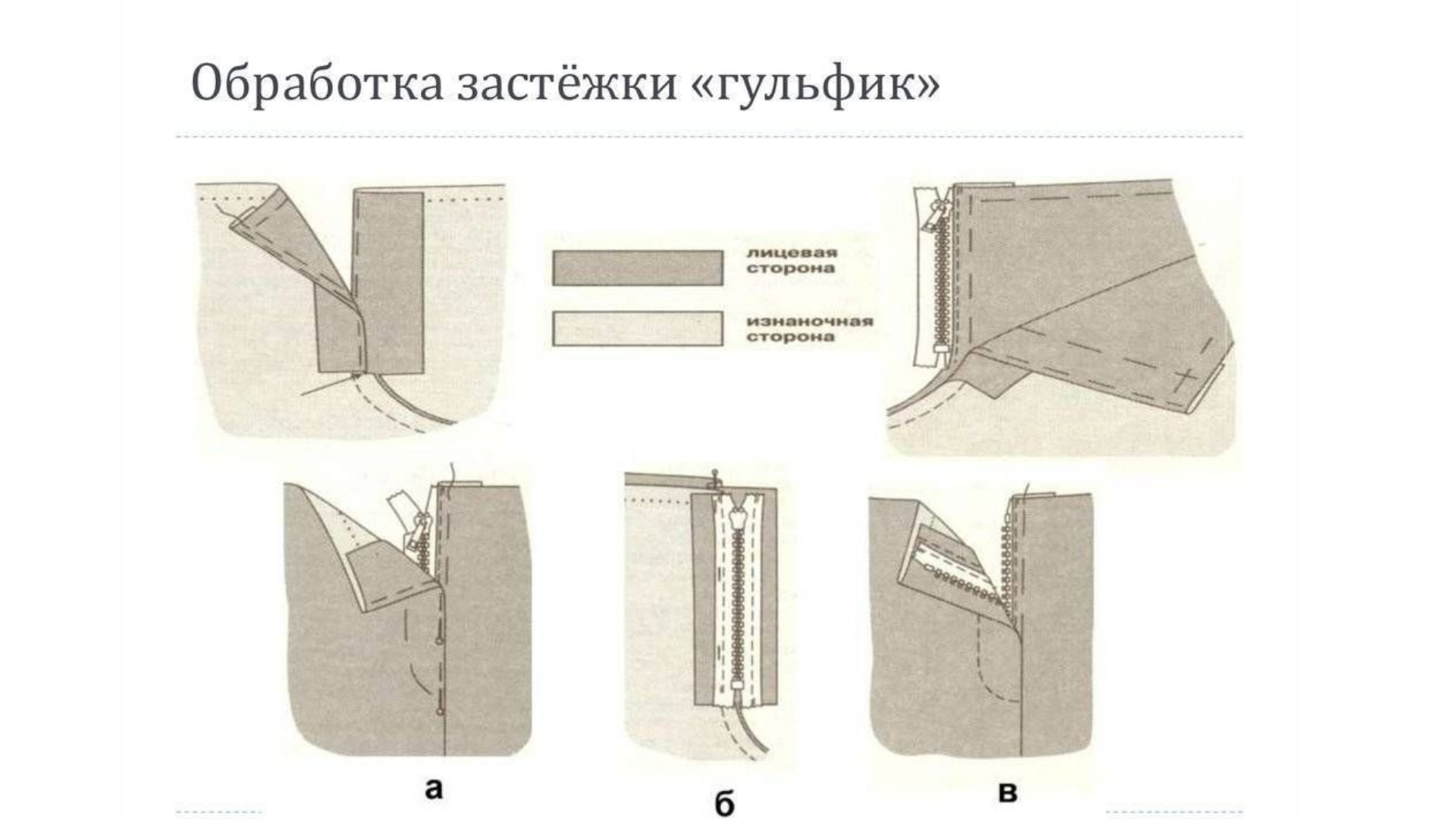 Обработка застёжки «гульфик»

лицевая сторона

изнаночная сторона

а

б

в